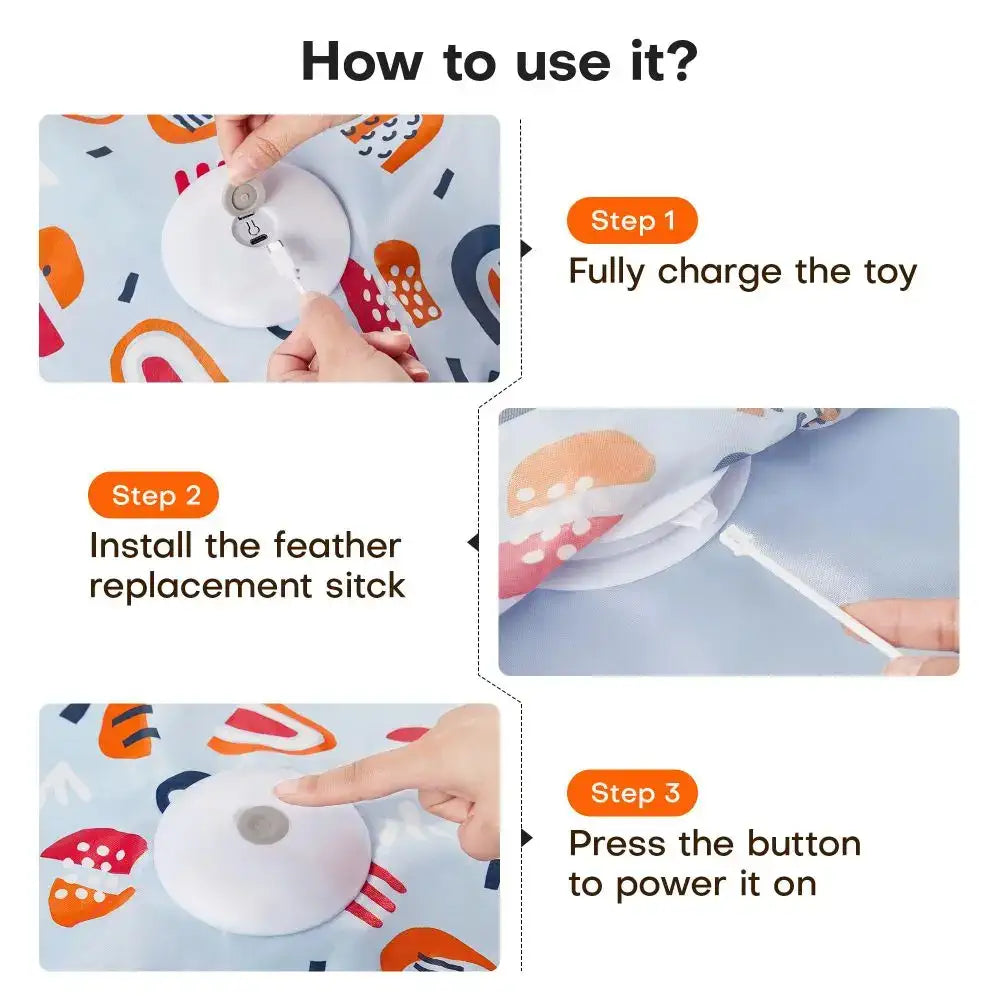 How to use it?

Step 1
Fully charge the toy

Step 2
Install the feather replacement sitck

Step 3
Press the button to power it on